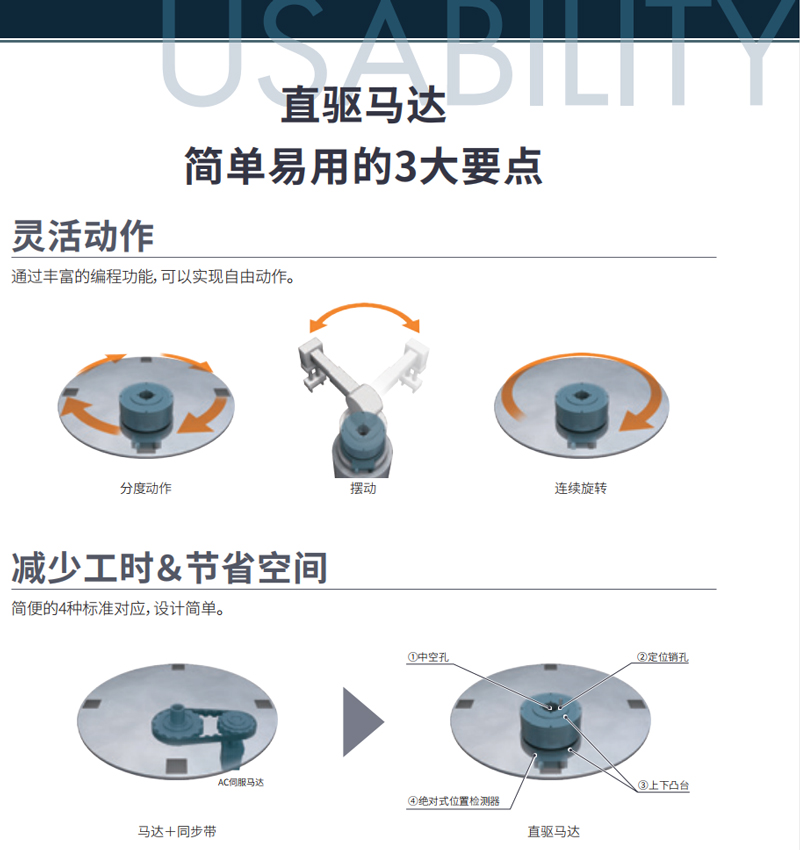 USABILITY

直驱马达
简单易用的3大要点

灵活动作
通过丰富的编程功能，可以实现自由动作。

分度动作

摆动

连续旋转

减少工时&节省空间
简便的4种标准对应，设计简单。

AC伺服马达

马达＋同步带

①中空孔
②定位销孔
③上下凸台
④绝对式位置检测器

直驱马达