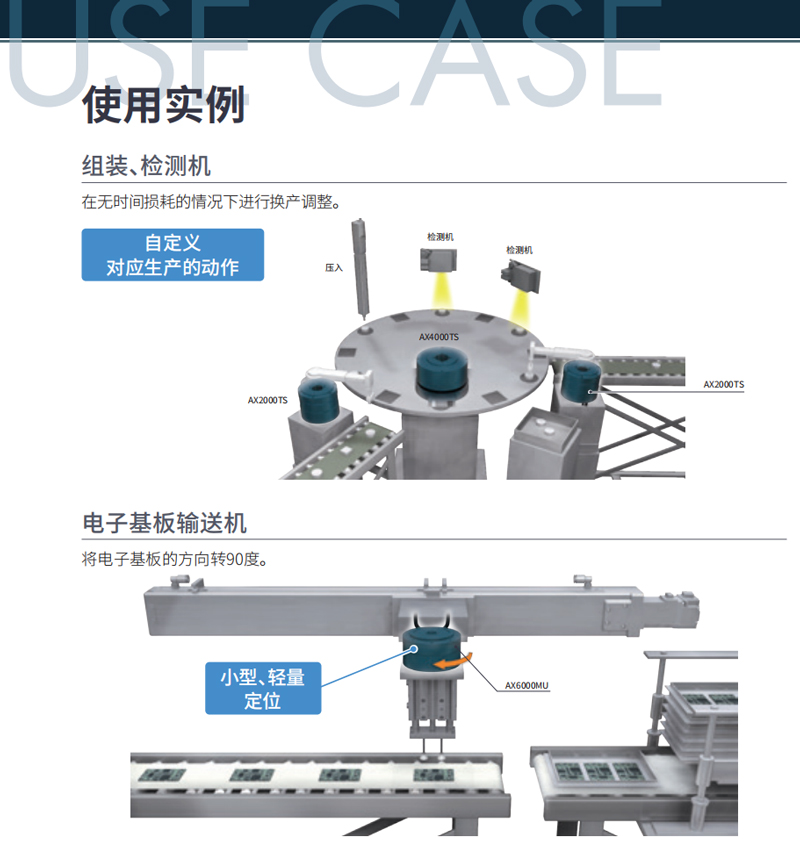 USE CASE

使用实例

组装、检测机

在无时间损耗的情况下进行换产调整。

自定义
对应生产的动作

压入

检测机

检测机

AX4000TS

AX2000TS

AX2000TS

电子基板输送机

将电子基板的方向转90度。

小型、轻量
定位

AX6000MU