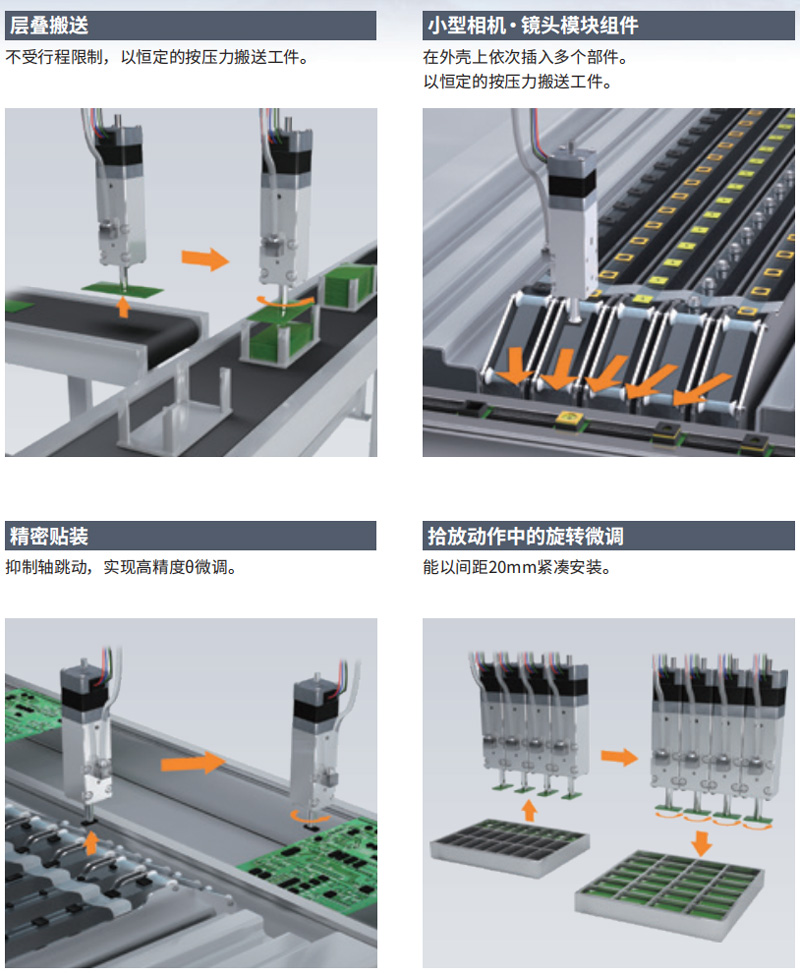 层叠搬送

不受行程限制，以恒定的按压力搬送工件。

小型相机·镜头模块组件

在外壳上依次插入多个部件。
以恒定的按压力搬送工件。

精密贴装

抑制轴跳动，实现高精度θ微调。

拾放动作中的旋转微调

能以间距20mm紧凑安装。